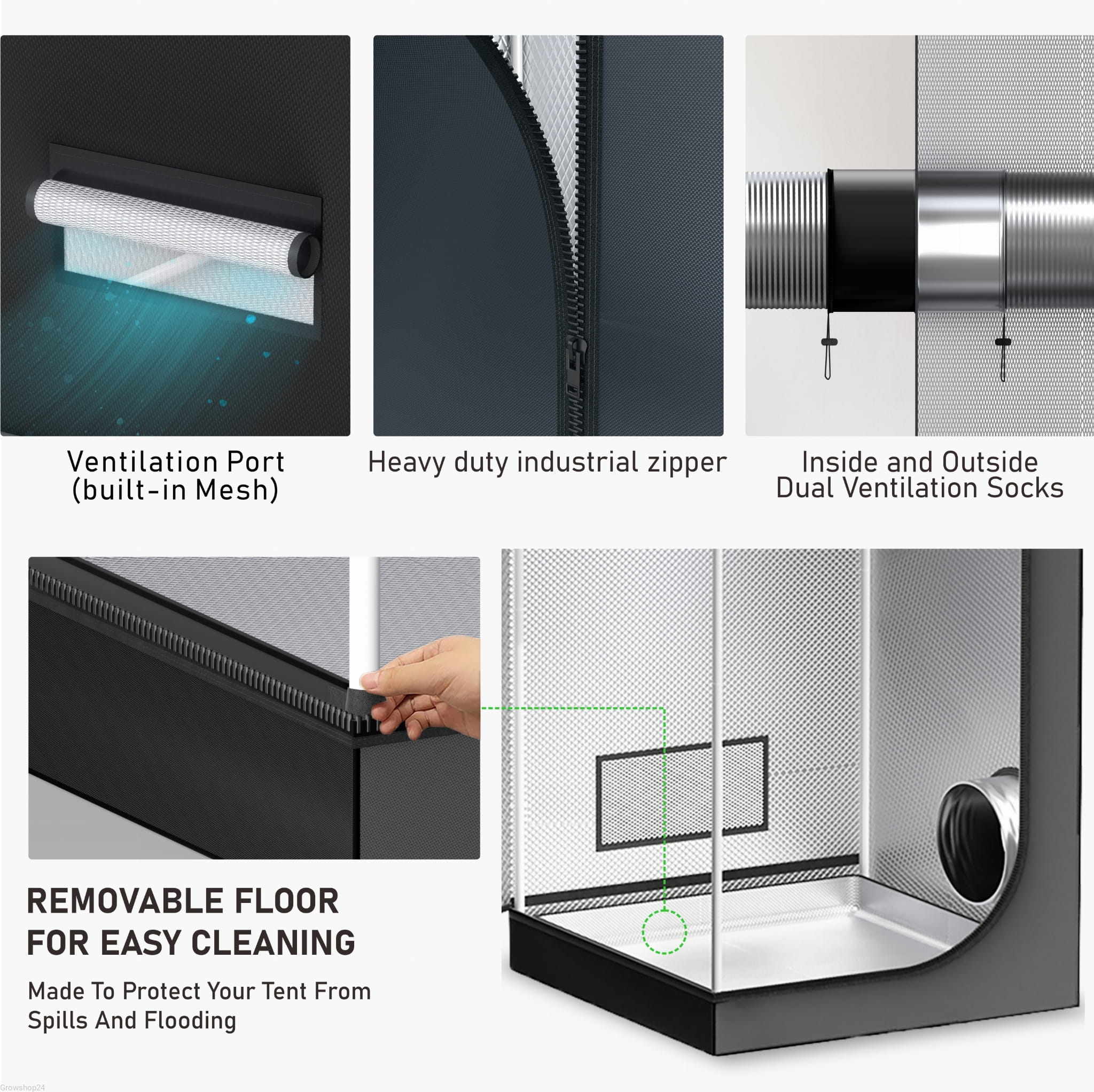 Ventilation Port
(built-in Mesh)

Heavy duty industrial zipper

Inside and Outside
Dual Ventilation Socks

REMOVABLE FLOOR
FOR EASY CLEANING

Made To Protect Your Tent From Spills And Flooding

Growshop24